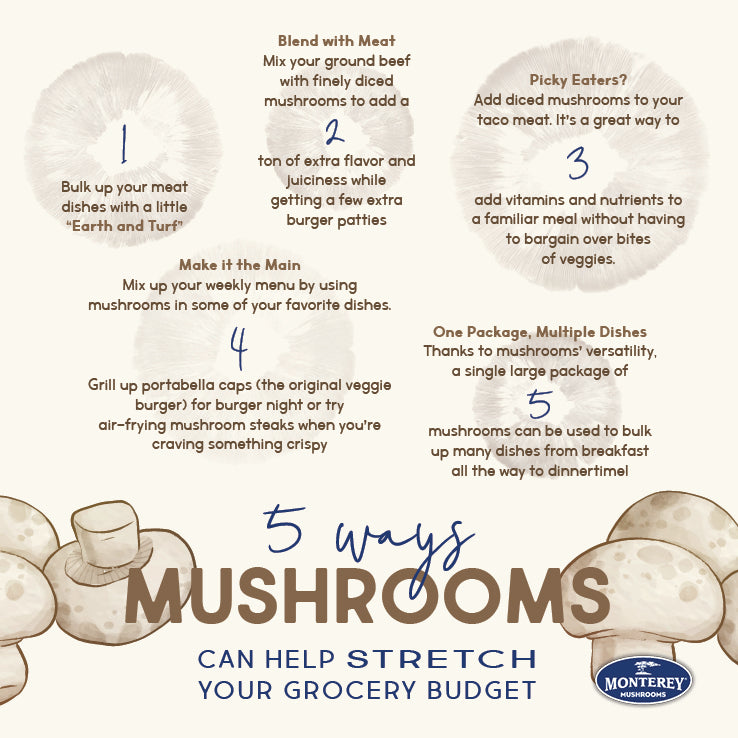 1

Bulk up your meat dishes with a little "Earth and Turf"

Blend with Meat
Mix your ground beef with finely diced mushrooms to add a

2

ton of extra flavor and juiciness while getting a few extra burger patties

Picky Eaters?
Add diced mushrooms to your taco meat. It's a great way to

3

add vitamins and nutrients to a familiar meal without having to bargain over bites of veggies.

Make it the Main
Mix up your weekly menu by using mushrooms in some of your favorite dishes.

4

Grill up portabella caps (the original veggie burger) for burger night or try air-frying mushroom steaks when you're craving something crispy

One Package, Multiple Dishes
Thanks to mushrooms' versatility, a single large package of

5

mushrooms can be used to bulk up many dishes from breakfast all the way to dinnertime!

5 ways
MUSHROOMS
CAN HELP STRETCH
YOUR GROCERY BUDGET

MONTEREY
MUSHROOMS