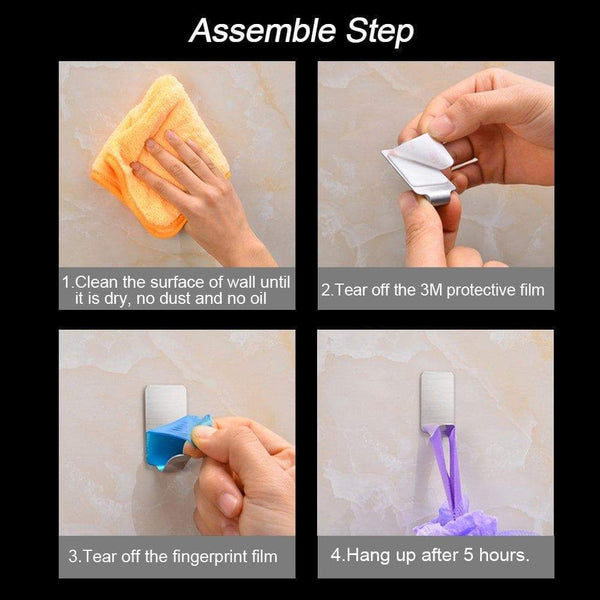 Assemble Step

1.Clean the surface of wall until it is dry, no dust and no oil

2.Tear off the 3M protective film

3.Tear off the fingerprint film

4.Hang up after 5 hours.