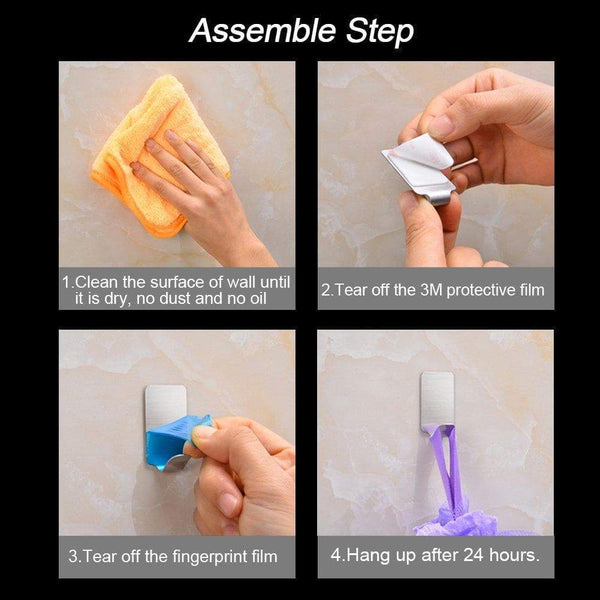 Assemble Step

1.Clean the surface of wall until it is dry, no dust and no oil

2.Tear off the 3M protective film

3.Tear off the fingerprint film

4.Hang up after 24 hours.