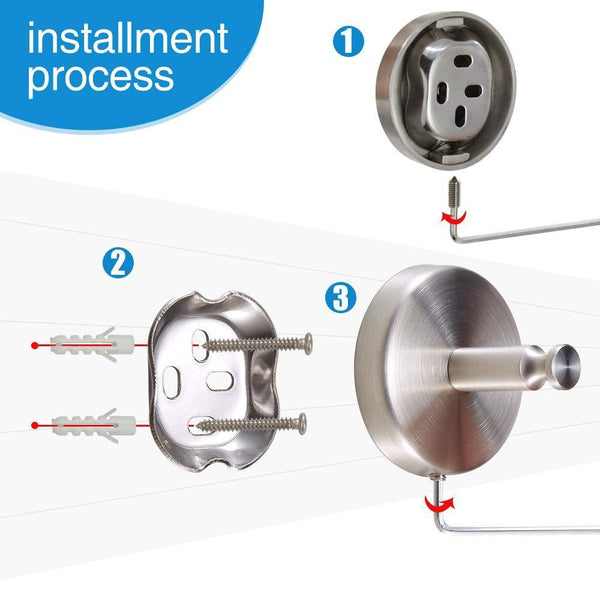 installment process

1

2

3